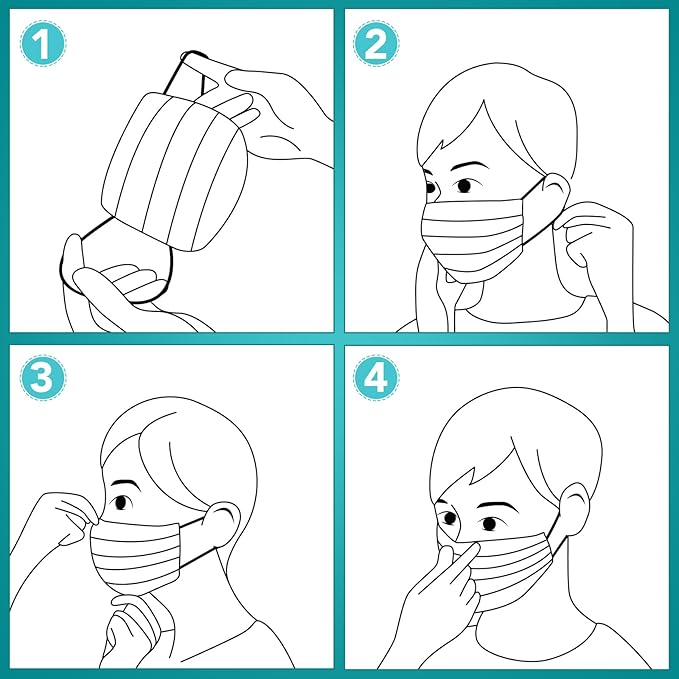 1

2

3

4